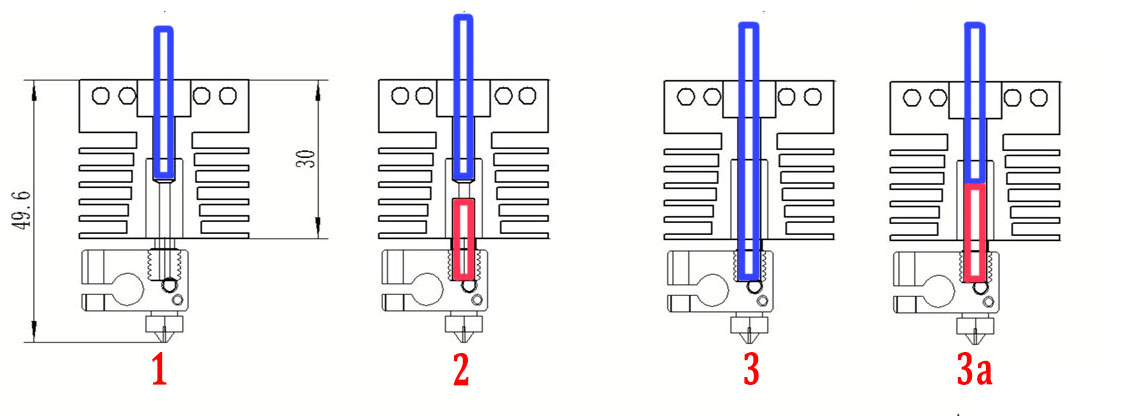 49.6
30
1
2
3
3a