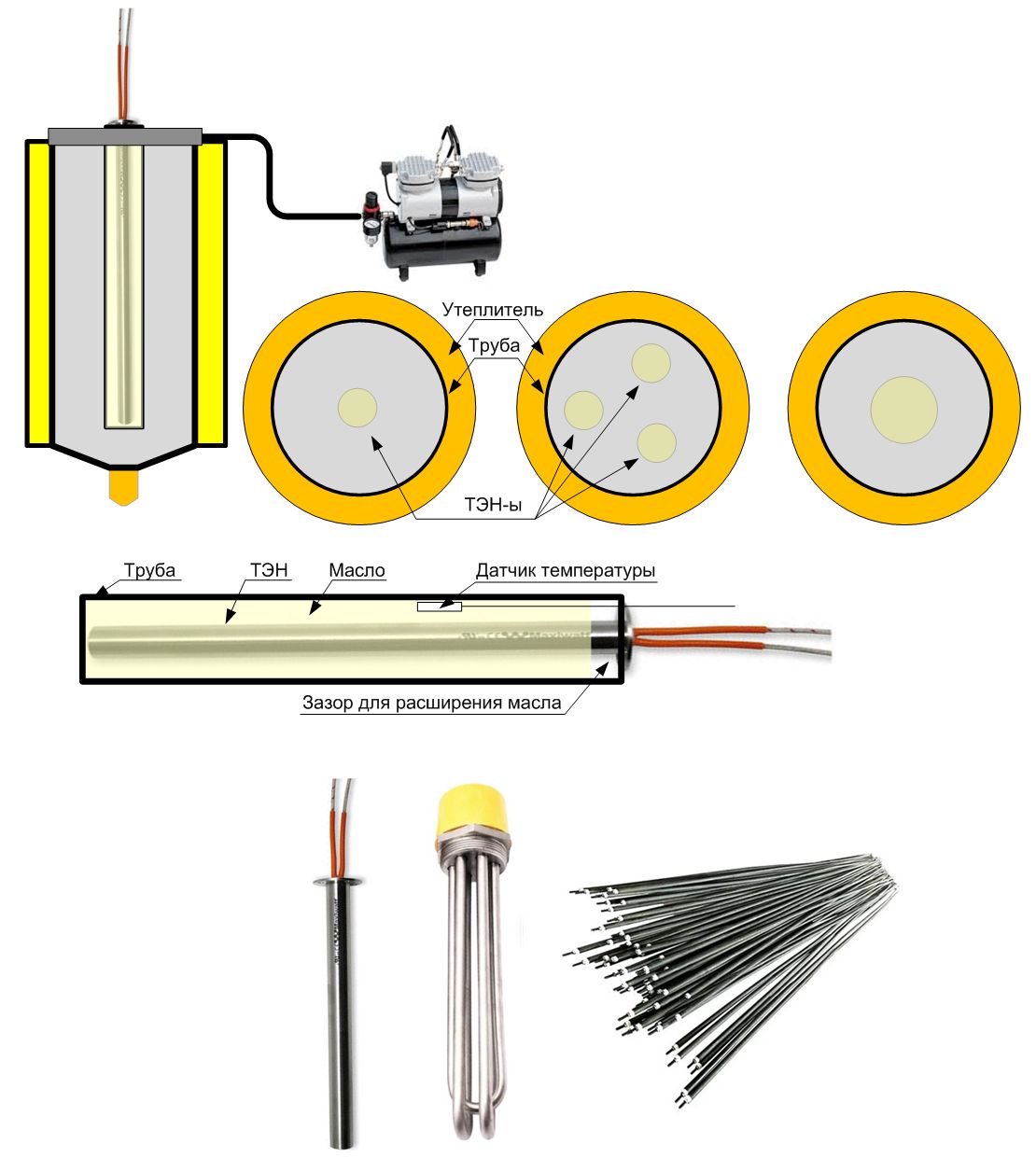 Утеплитель
Труба
ТЭН-ы

Труба
ТЭН
Масло
Датчик температуры
Зазор для расширения масла