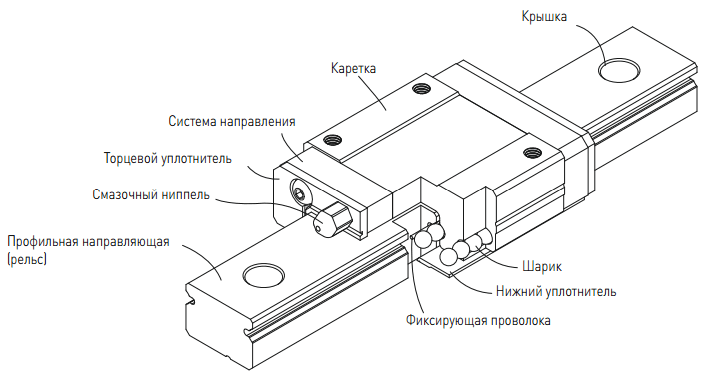 Крышка

Каретка

Система направления

Торцевой уплотнитель

Смазочный ниппель

Профильная направляющая (рельс)

Шарик

Нижний уплотнитель

Фиксирующая проволока