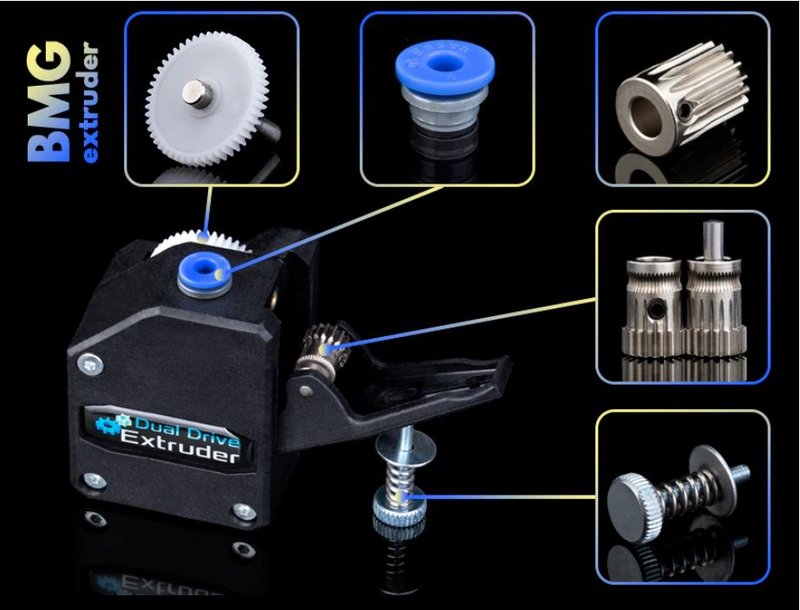 BMG
extruder

Dual Drive
Extruder