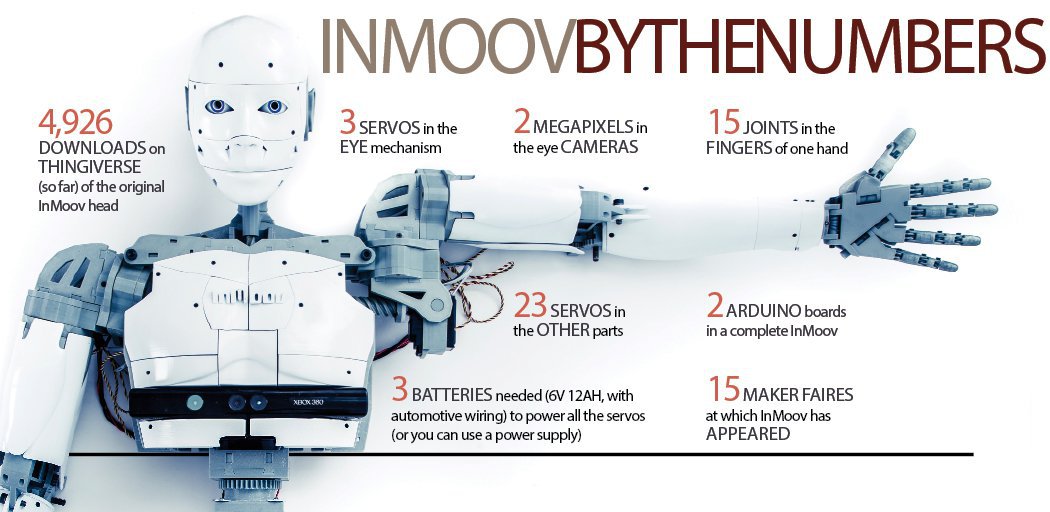 INMOOVBYTHENUMBERS

4,926 DOWNLOADS on THINGIVERSE (so far) of the original InMoov head

3 SERVOS in the EYE mechanism

2 MEGAPIXELS in the eye CAMERAS

15 JOINTS in the FINGERS of one hand

23 SERVOS in the OTHER parts

2 ARDUINO boards in a complete InMoov

3 BATTERIES needed (6V 12AH, with automotive wiring) to power all the servos (or you can use a power supply)

15 MAKER FAIRES at which InMoov has APPEARED

XBOX 360